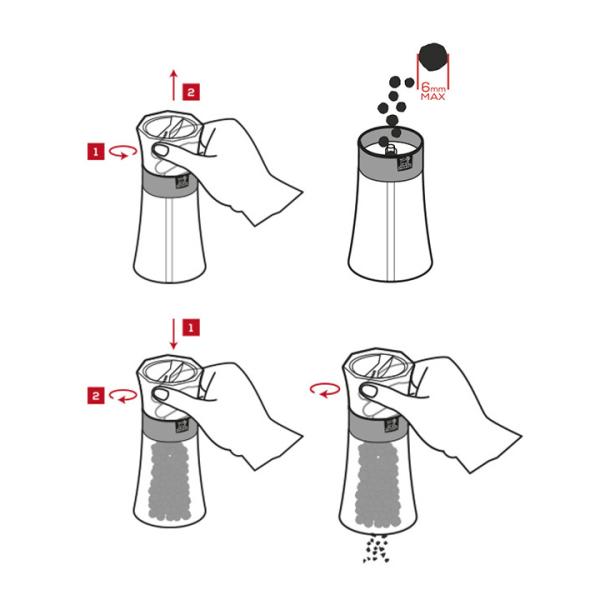 2
1
6mm MAX
1
2