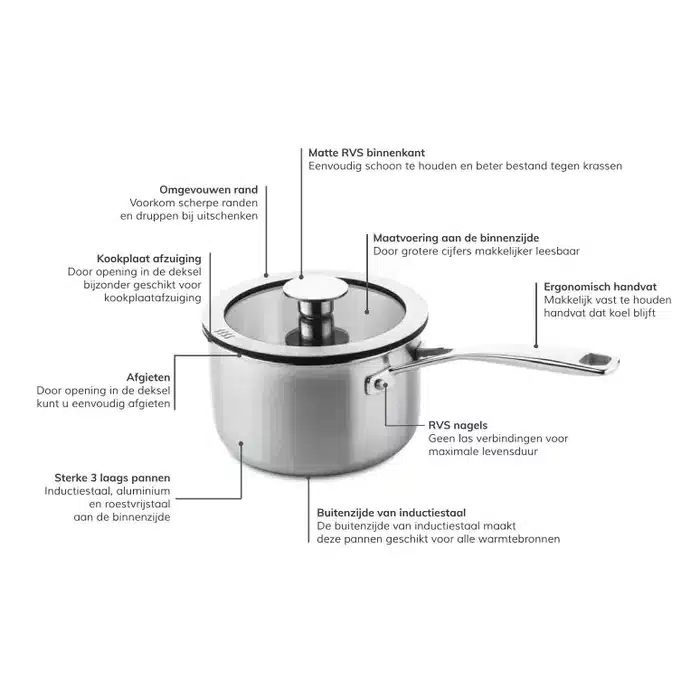 Matte RVS binnenkant
Eenvoudig schoon te houden en beter bestand tegen krassen

Omgevouwen rand
Voorkom scherpe randen en druppen bij uitschenken

Maatvoering aan de binnenzijde
Door grotere cijfers makkelijker leesbaar

Kookplaat afzuiging
Door opening in de deksel bijzonder geschikt voor kookplaatafzuiging

Ergonomisch handvat
Makkelijk vast te houden handvat dat koel blijft

Afgieten
Door opening in de deksel kunt u eenvoudig afgieten

RVS nagels
Geen las verbindingen voor maximale levensduur

Sterke 3 laags pannen
Inductiestaal, aluminium en roestvrijstaal aan de binnenzijde

Buitenzijde van inductiestaal
De buitenzijde van inductiestaal maakt deze pannen geschikt voor alle warmtebronnen