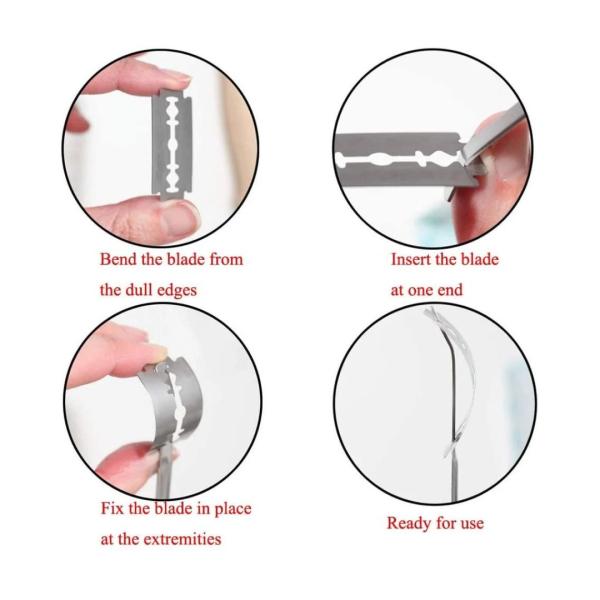 Bend the blade from the dull edges

Insert the blade at one end

Fix the blade in place at the extremities

Ready for use