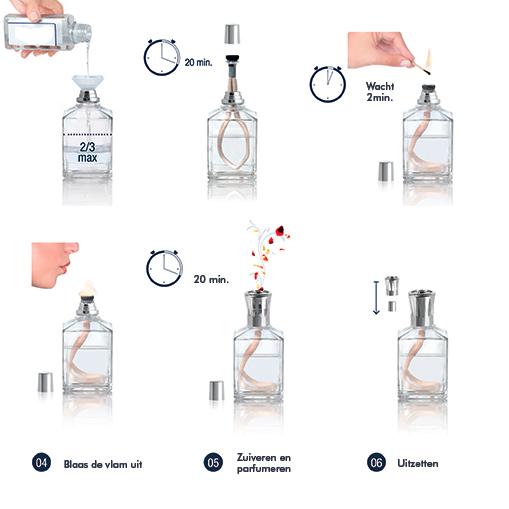 2/3 max

20 min.

Wacht 2min.

20 min.

04 Blaas de vlam uit

05 Zuiveren en parfumeren

06 Uitzetten