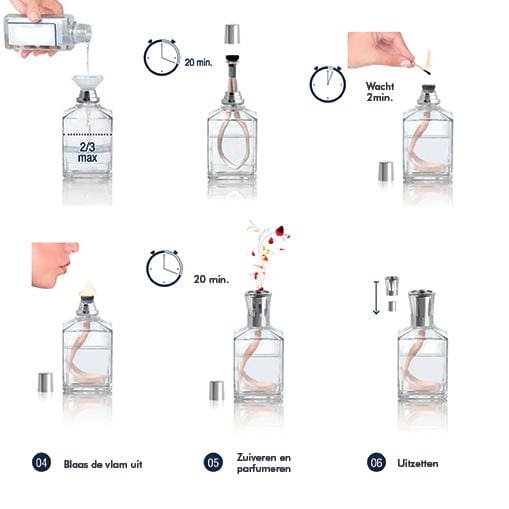 2/3 max

20 min.

Wacht 2min.

20 min.

04 Blaas de vlam uit

05 Zuiveren en parfumeren

06 Uitzetten