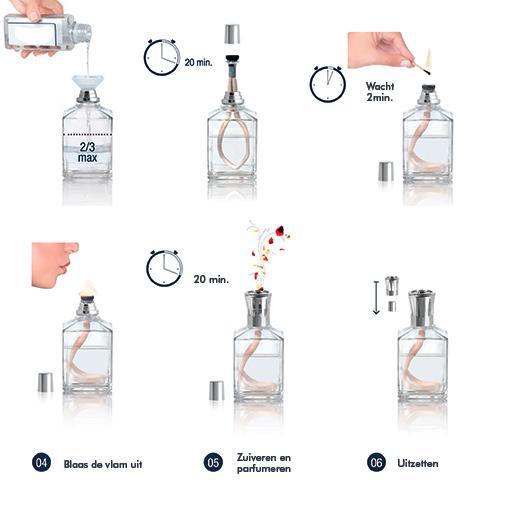 2/3
max

20 min.

Wacht
2min.

20 min.

04 Blaas de vlam uit

05 Zuiveren en parfumeren

06 Uitzetten